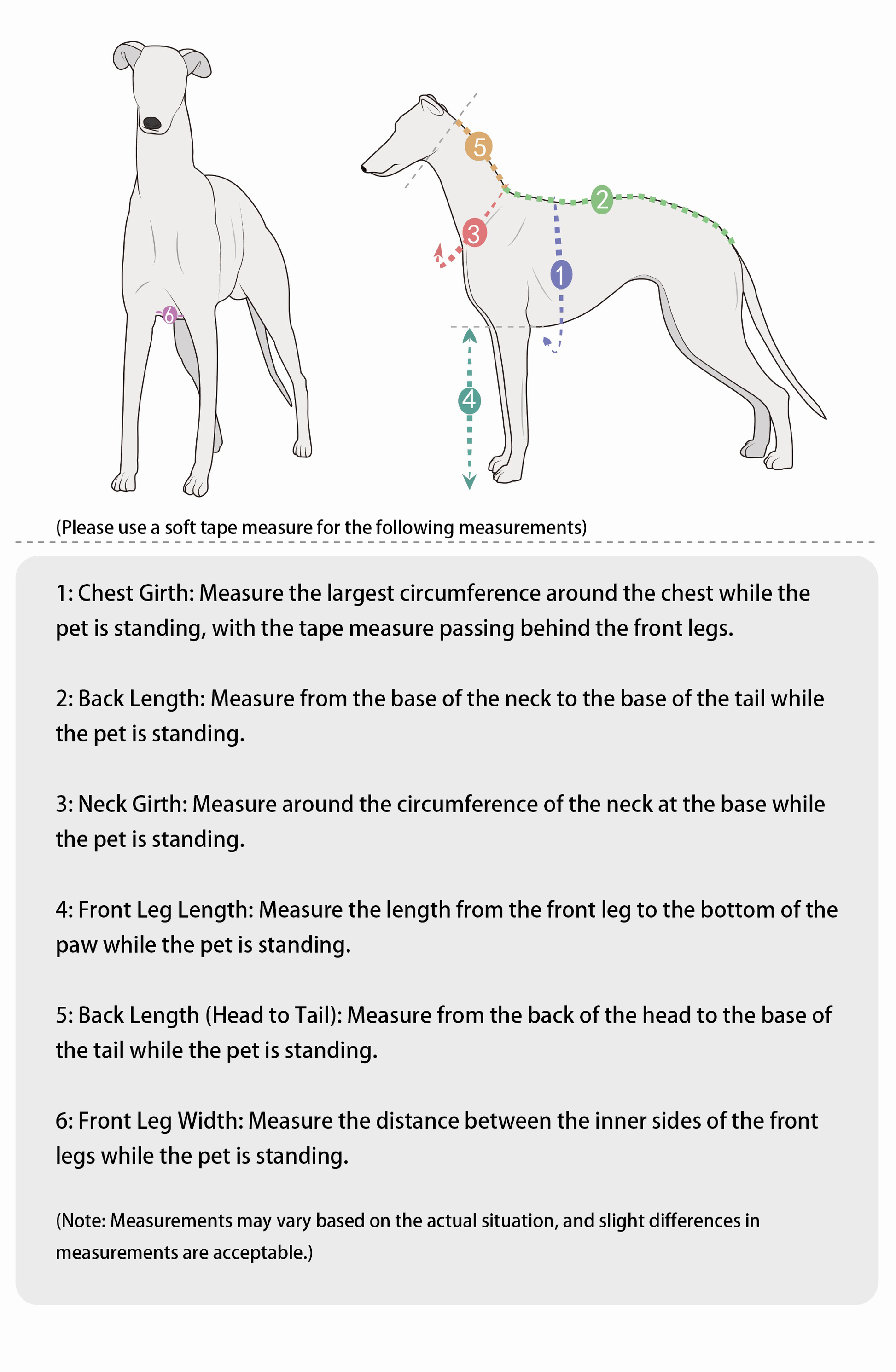 6

5

2

3

1

4

(Please use a soft tape measure for the following measurements)

1: Chest Girth: Measure the largest circumference around the chest while the pet is standing, with the tape measure passing behind the front legs.

2: Back Length: Measure from the base of the neck to the base of the tail while the pet is standing.

3: Neck Girth: Measure around the circumference of the neck at the base while the pet is standing.

4: Front Leg Length: Measure the length from the front leg to the bottom of the paw while the pet is standing.

5: Back Length (Head to Tail): Measure from the back of the head to the base of the tail while the pet is standing.

6: Front Leg Width: Measure the distance between the inner sides of the front legs while the pet is standing.

(Note: Measurements may vary based on the actual situation, and slight differences in measurements are acceptable.)