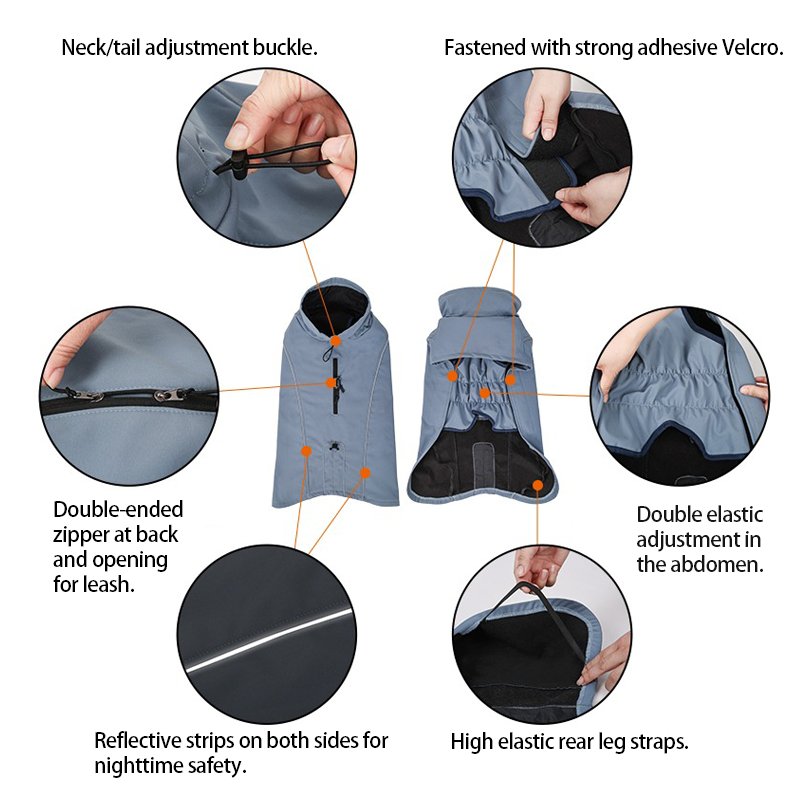 Neck/tail adjustment buckle.

Fastened with strong adhesive Velcro.

Double-ended zipper at back and opening for leash.

Double elastic adjustment in the abdomen.

Reflective strips on both sides for nighttime safety.

High elastic rear leg straps.