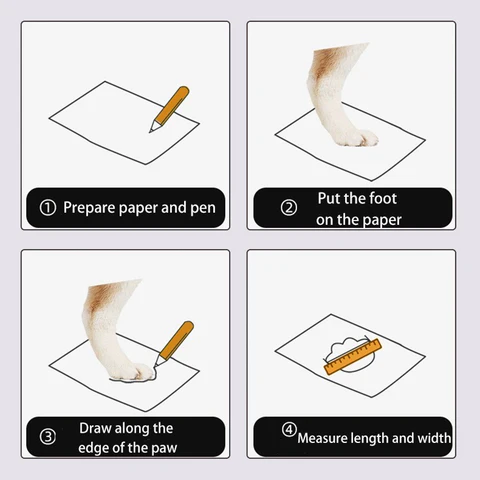 ① Prepare paper and pen

② Put the foot on the paper

③ Draw along the edge of the paw

④ Measure length and width