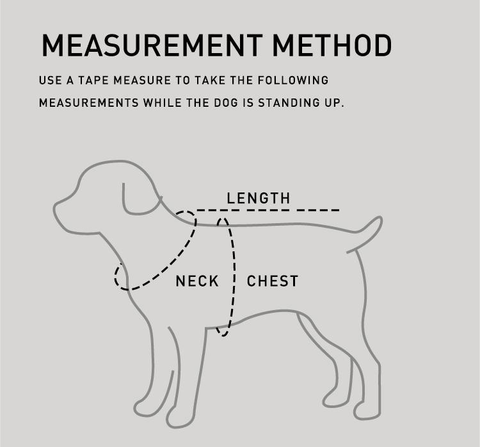 MEASUREMENT METHOD

USE A TAPE MEASURE TO TAKE THE FOLLOWING MEASUREMENTS WHILE THE DOG IS STANDING UP.

LENGTH

NECK

CHEST